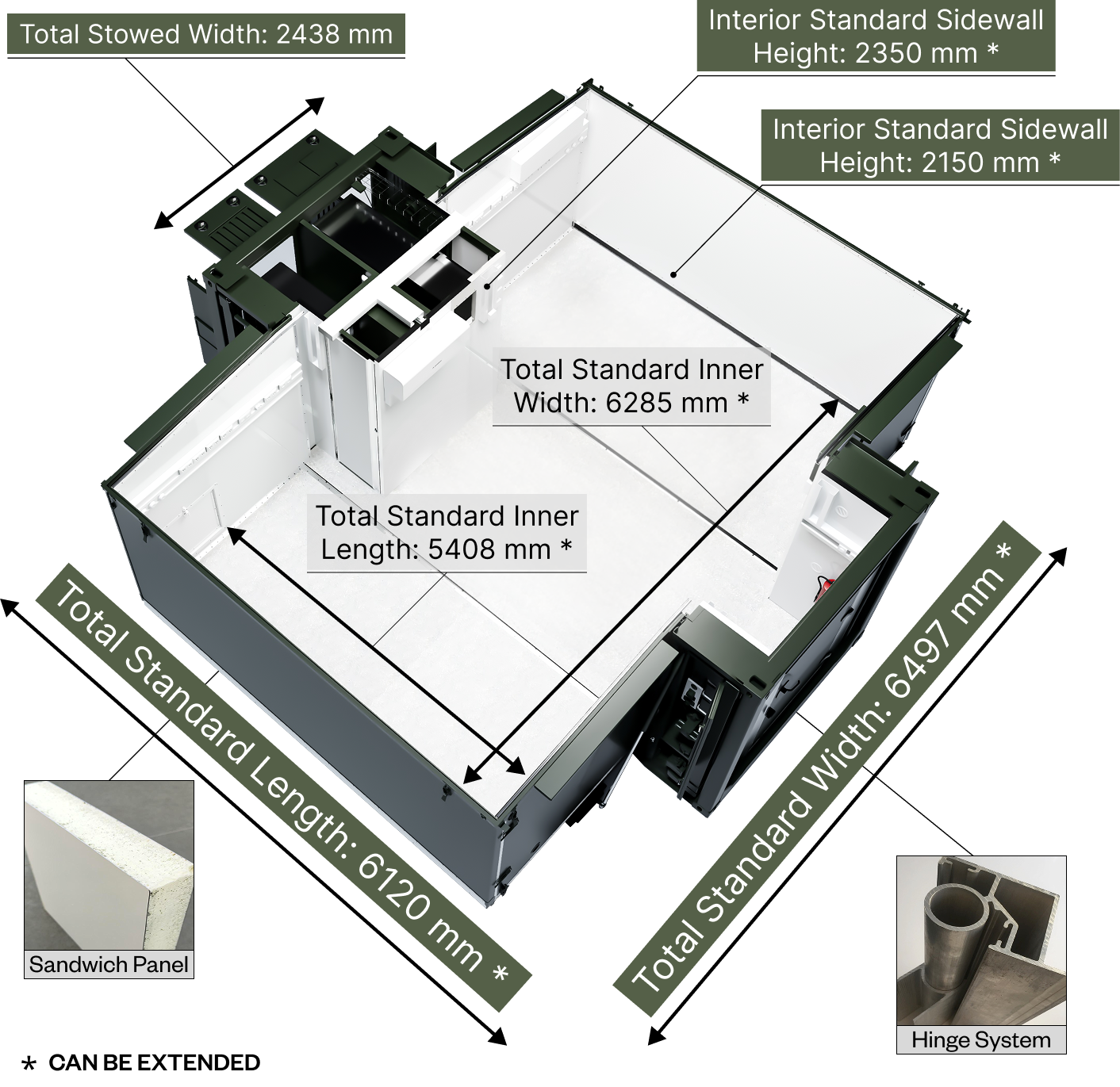 Total Stowed Width: 2438 mm

Interior Standard Sidewall Height: 2350 mm *

Interior Standard Sidewall Height: 2150 mm *

Total Standard Inner Width: 6285 mm *

Total Standard Inner Length: 5408 mm *

Total Standard Length: 6120 mm *

Total Standard Width: 6497 mm *

Sandwich Panel

Hinge System

* CAN BE EXTENDED