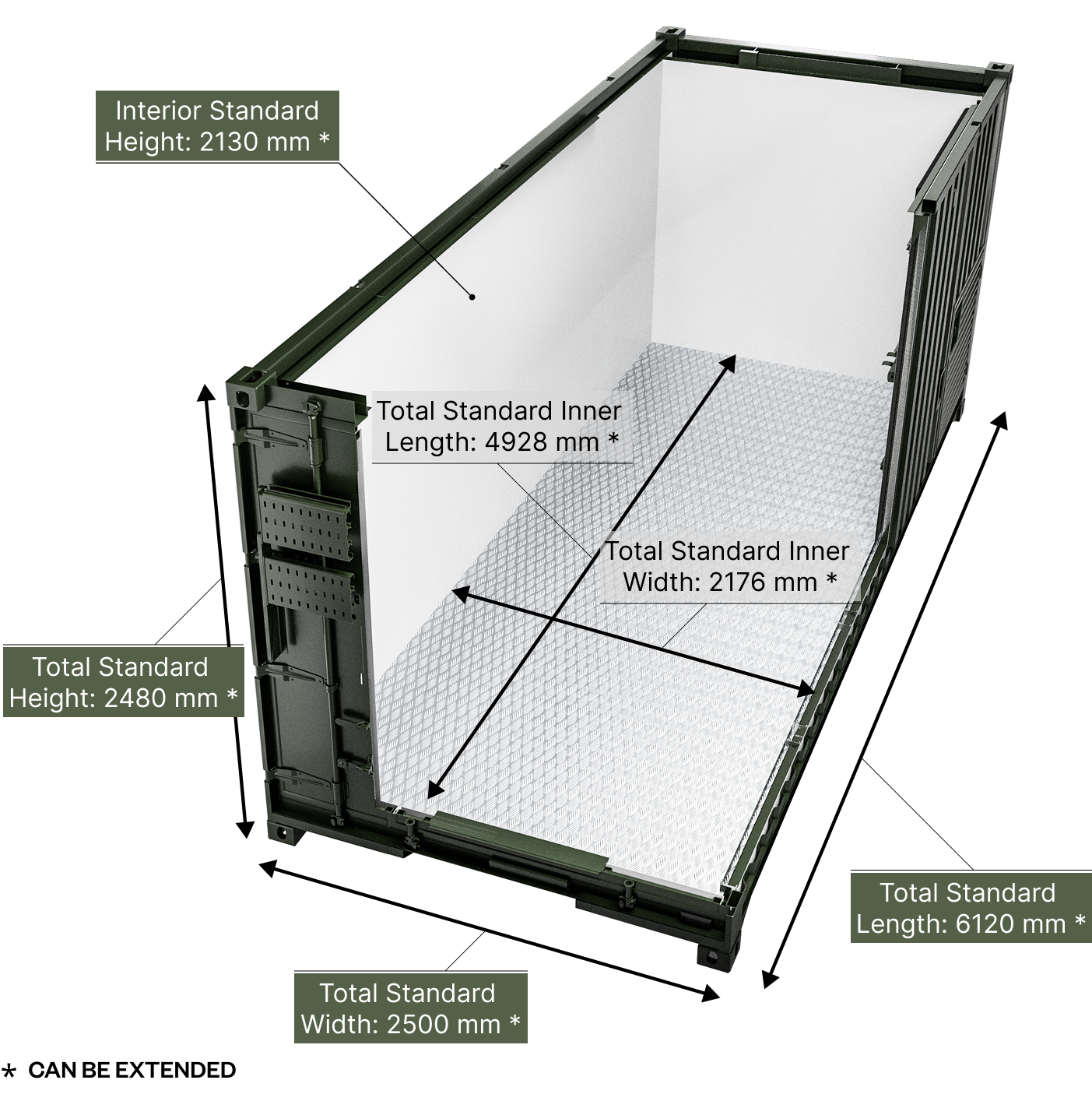 Interior Standard Height: 2130 mm *

Total Standard Inner Length: 4928 mm *

Total Standard Inner Width: 2176 mm *

Total Standard Height: 2480 mm *

Total Standard Length: 6120 mm *

Total Standard Width: 2500 mm *

* CAN BE EXTENDED