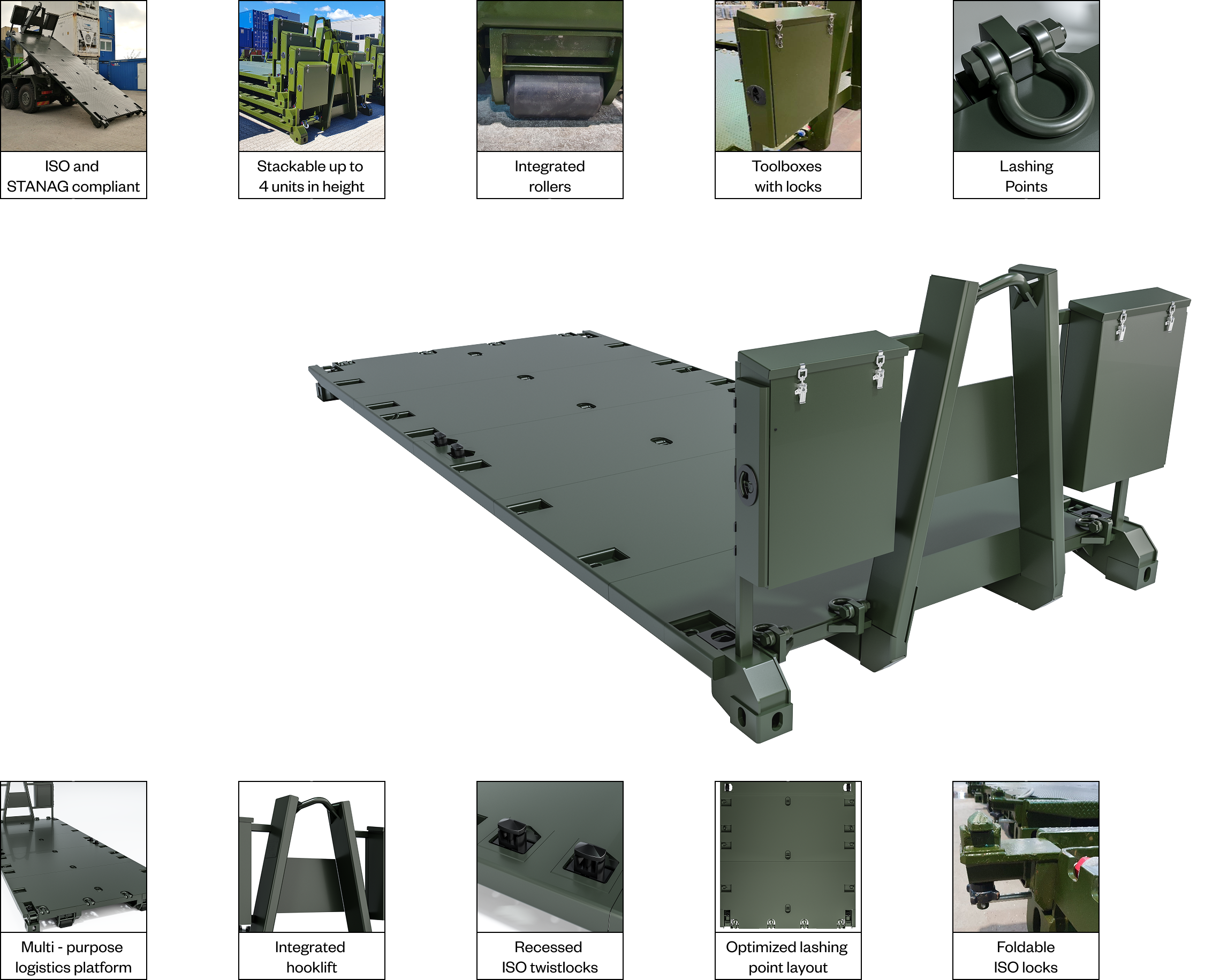 ISO and STANAG compliant

Stackable up to 4 units in height

Integrated rollers

Toolboxes with locks

Lashing Points

Multi - purpose logistics platform

Integrated hooklift

Recessed ISO twistlocks

Optimized lashing point layout

Foldable ISO locks