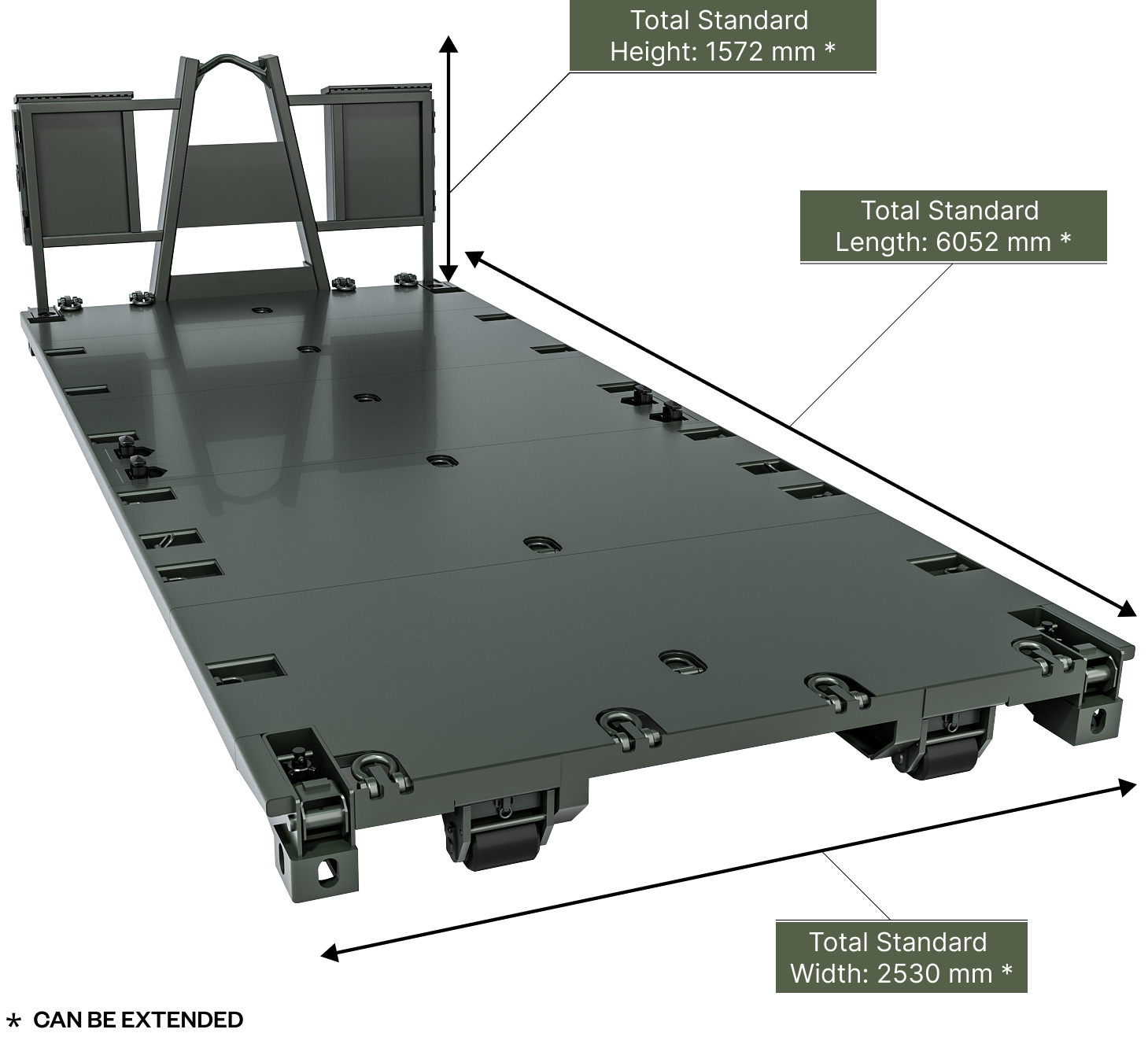 Total Standard
Height: 1572 mm *

Total Standard
Length: 6052 mm *

Total Standard
Width: 2530 mm *

* CAN BE EXTENDED